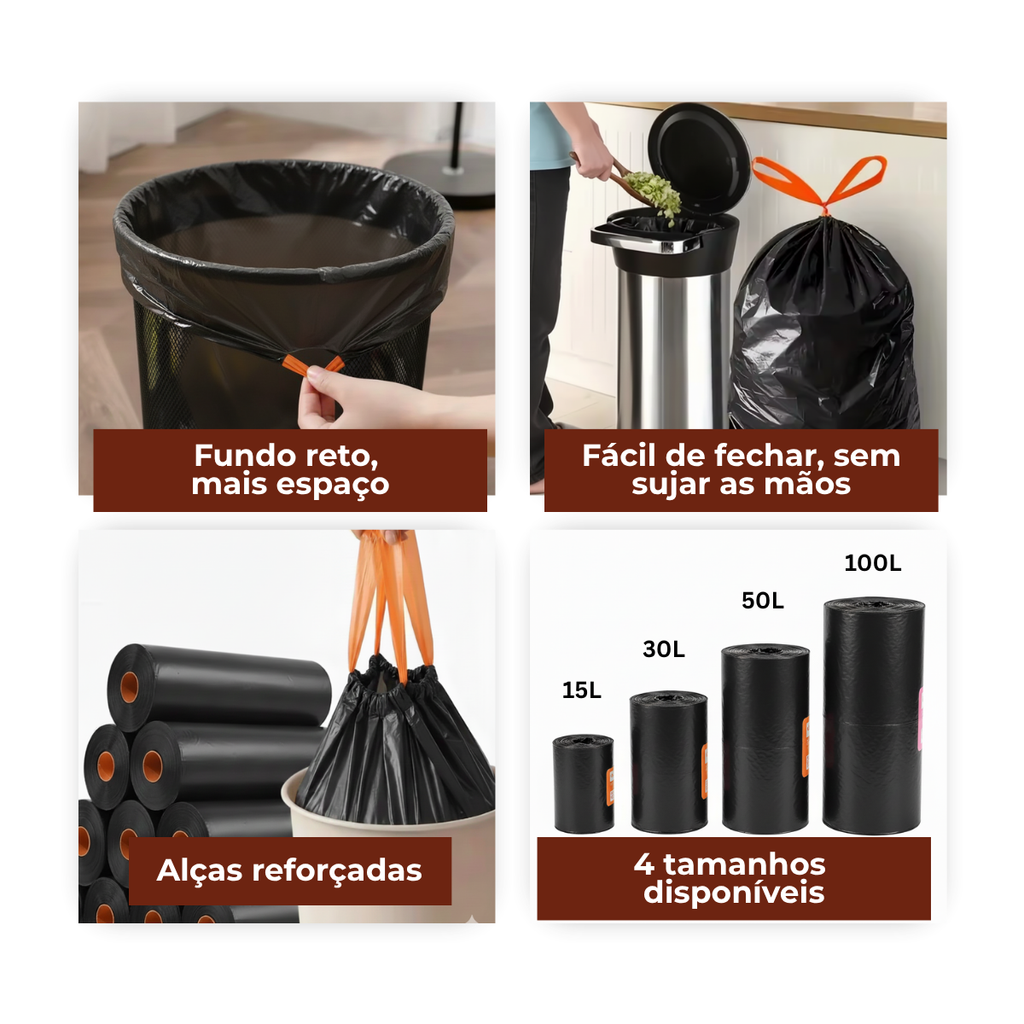 Fundo reto, mais espaço

Fácil de fechar, sem sujar as mãos

Alças reforçadas

15L

30L

50L

100L

4 tamanhos disponíveis